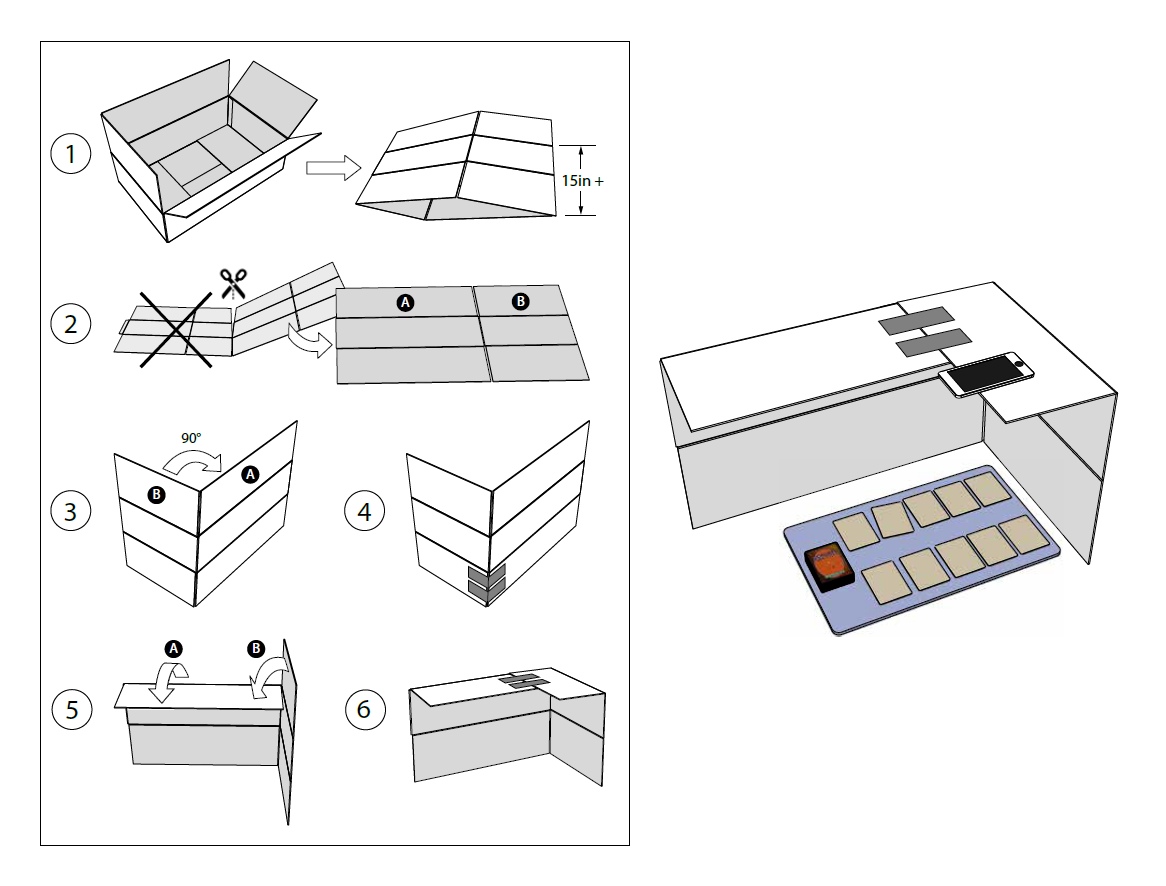 1

15in +

2

A

B

3

90°

B

A

4

5

A

B

6